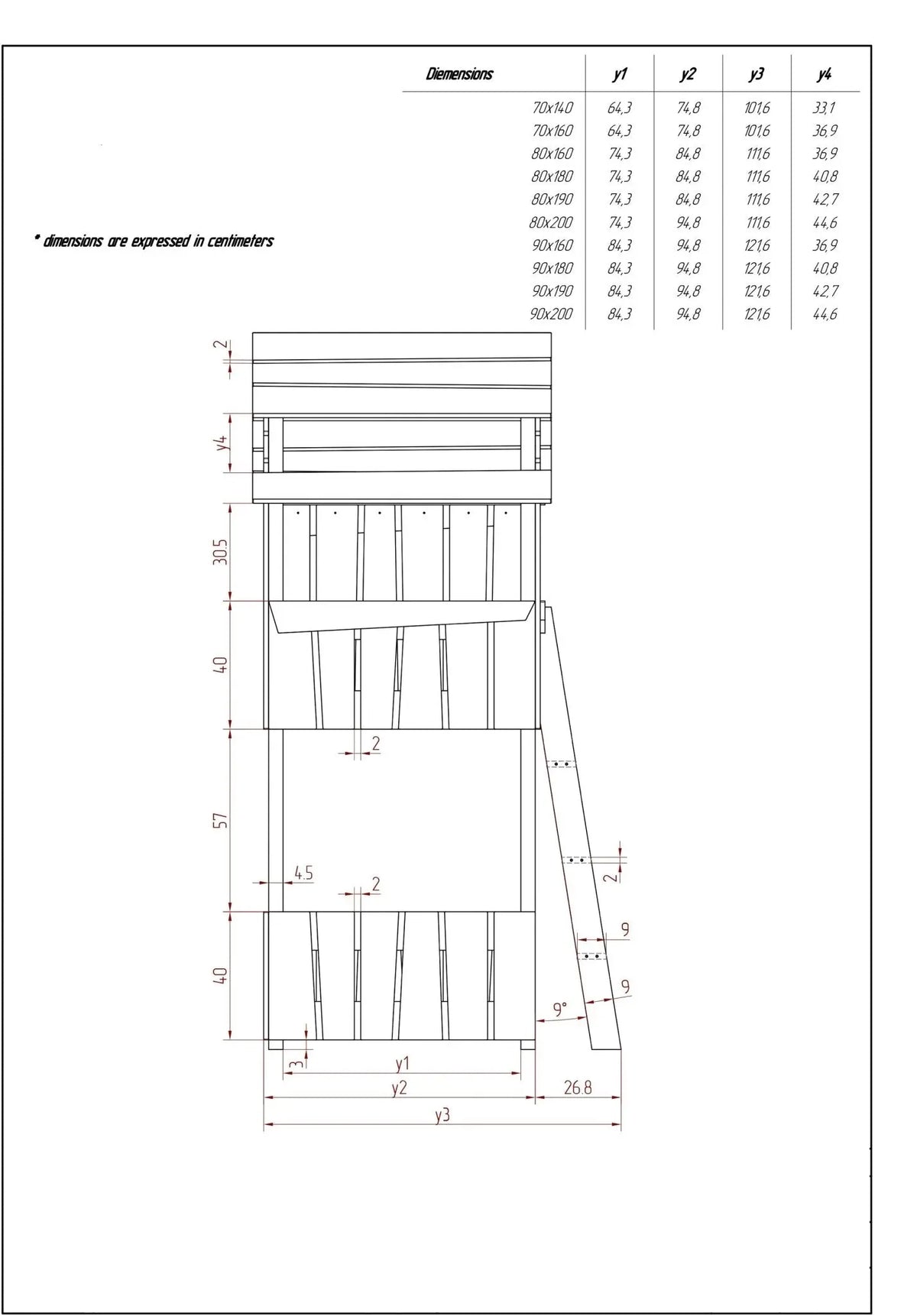 | Diemensions | y1 | y2 | y3 | y4 |
|---|---|---|---|---|
| 70x140 | 64,3 | 74,8 | 101,6 | 33,1 |
| 70x160 | 64,3 | 74,8 | 101,6 | 36,9 |
| 80x160 | 74,3 | 84,8 | 111,6 | 36,9 |
| 80x180 | 74,3 | 84,8 | 111,6 | 40,8 |
| 80x190 | 74,3 | 84,8 | 111,6 | 42,7 |
| 80x200 | 74,3 | 94,8 | 111,6 | 44,6 |
| 90x160 | 84,3 | 94,8 | 121,6 | 36,9 |
| 90x180 | 84,3 | 94,8 | 121,6 | 40,8 |
| 90x190 | 84,3 | 94,8 | 121,6 | 42,7 |
| 90x200 | 84,3 | 94,8 | 121,6 | 44,6 |

* dimensions are expressed in centimeters

2
y4
30.5
40
2
57
4.5
2
2
9
40
9
9°
3
y1
y2
26.8
y3